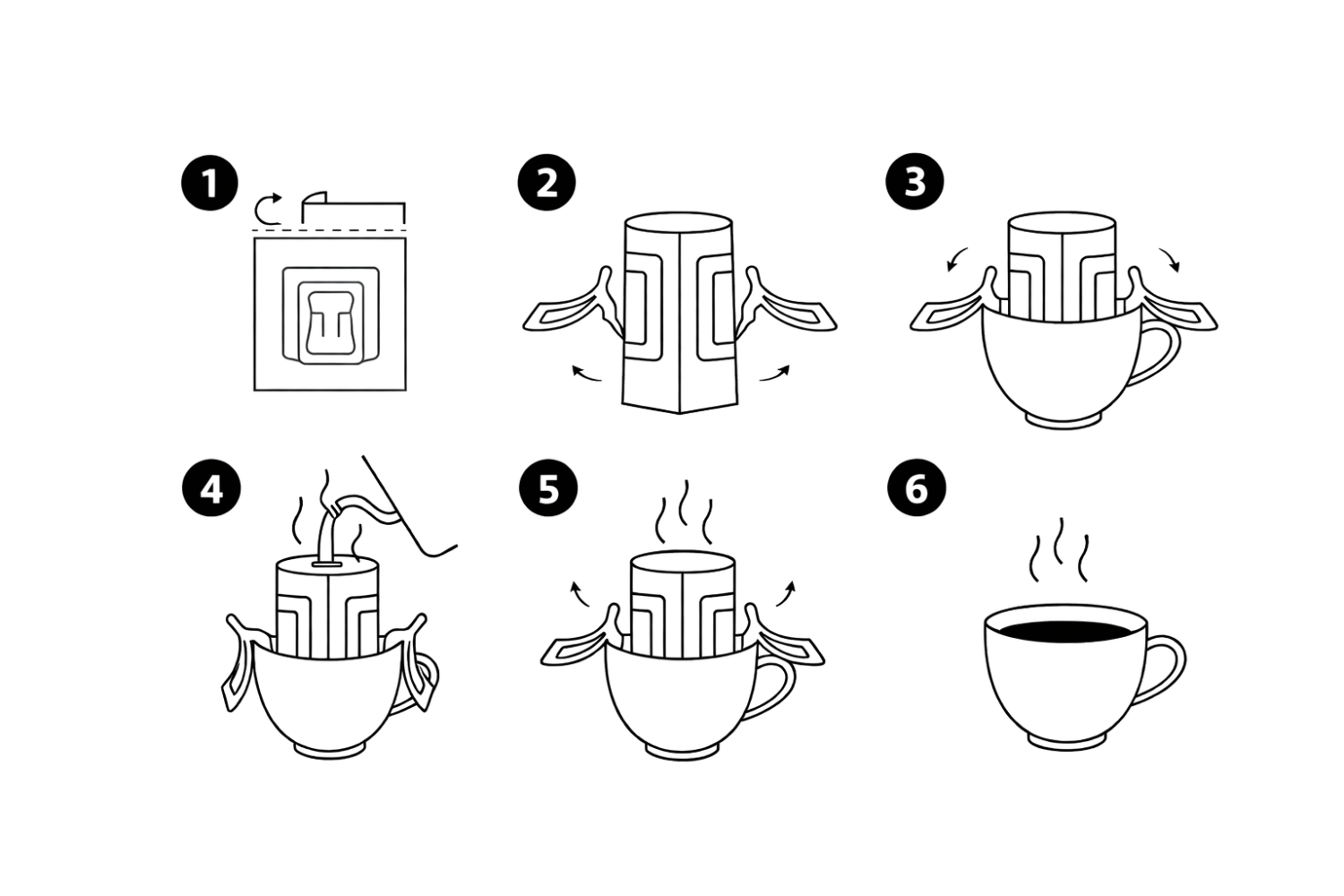 1

2

3

4

5

6