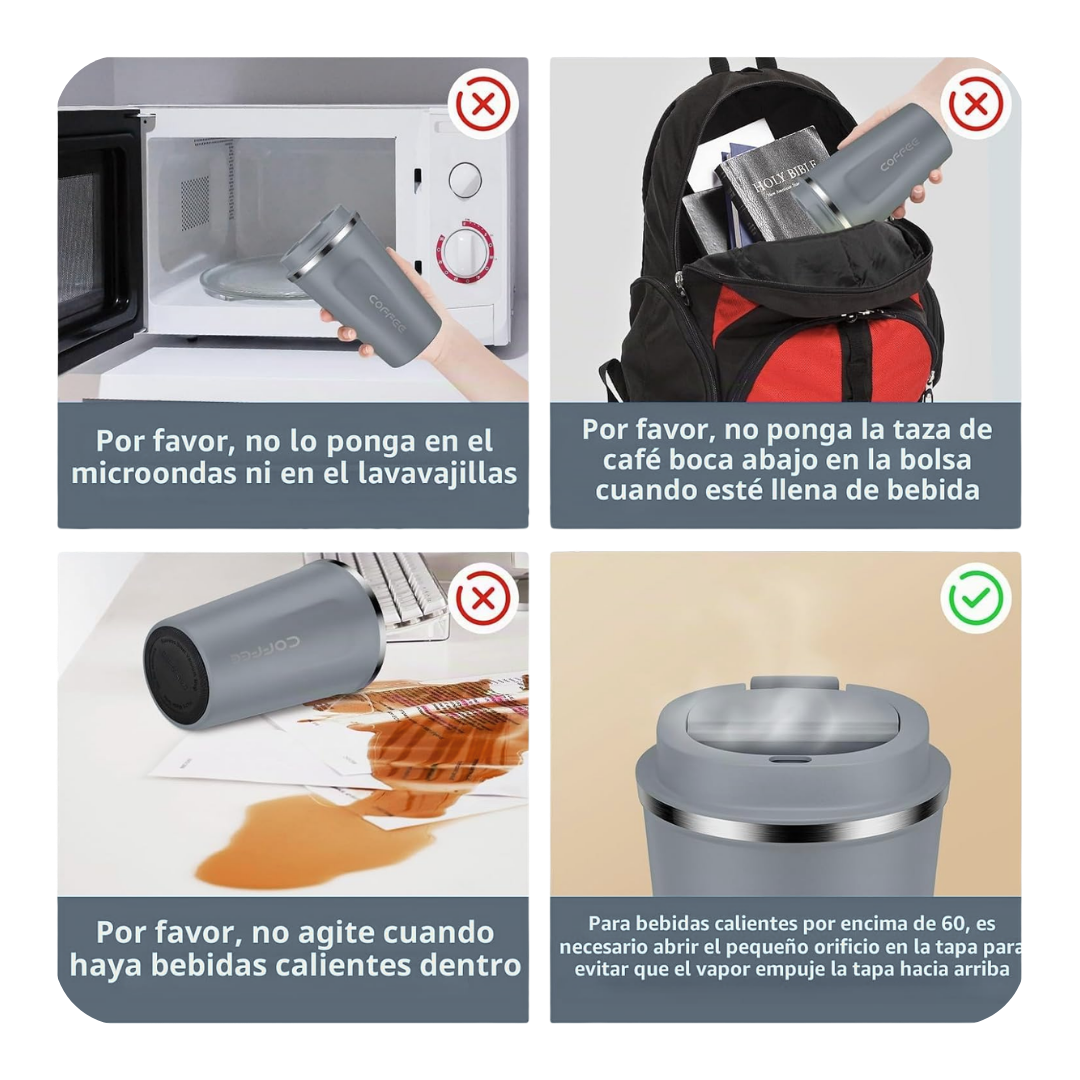 COFFEE

Por favor, no lo ponga en el microondas ni en el lavavajillas

HOLY BIBLE

COFFEE

Por favor, no ponga la taza de café boca abajo en la bolsa cuando esté llena de bebida

COFFEE

Por favor, no agite cuando haya bebidas calientes dentro

Para bebidas calientes por encima de 60, es necesario abrir el pequeño orificio en la tapa para evitar que el vapor empuje la tapa hacia arriba